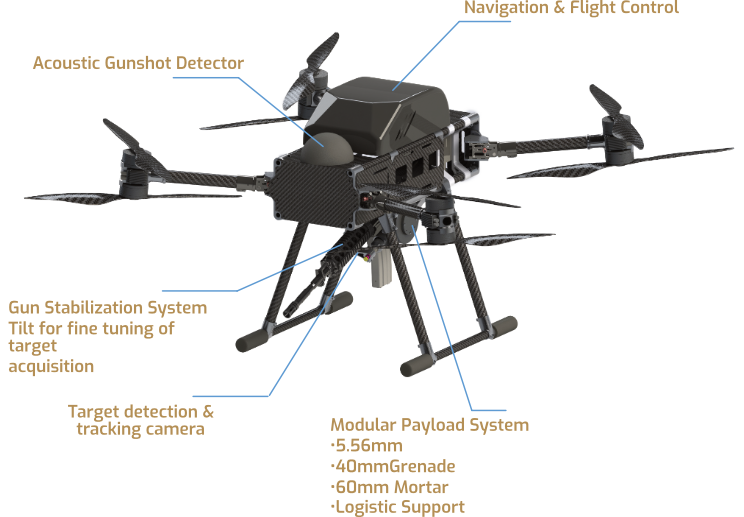 Navigation & Flight Control

Acoustic Gunshot Detector

Gun Stabilization System
Tilt for fine tuning of target acquisition

Target detection & tracking camera

Modular Payload System
·5.56mm
·40mmGrenade
·60mm Mortar
·Logistic Support